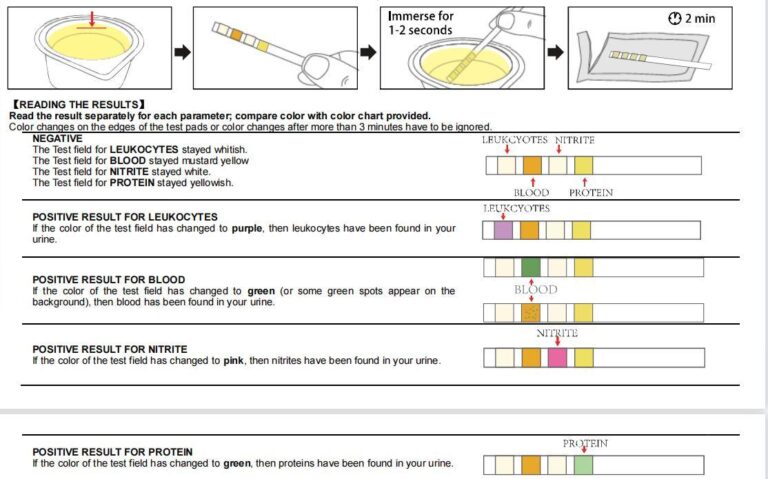 Immerse for 1-2 seconds

2 min

【READING THE RESULTS】
Read the result separately for each parameter; compare color with color chart provided.
Color changes on the edges of the test pads or color changes after more than 3 minutes have to be ignored.

NEGATIVE
The Test field for LEUKOCYTES stayed whitish.
The Test field for BLOOD stayed mustard yellow
The Test field for NITRITE stayed white.
The Test field for PROTEIN stayed yellowish.

LEUKCYOTES NITRITE
BLOOD PROTEIN

POSITIVE RESULT FOR LEUKOCYTES
If the color of the test field has changed to purple, then leukocytes have been found in your urine.

LEUKCYOTES

POSITIVE RESULT FOR BLOOD
If the color of the test field has changed to green (or some green spots appear on the background), then blood has been found in your urine.

BLOOD

POSITIVE RESULT FOR NITRITE
If the color of the test field has changed to pink, then nitrites have been found in your urine.

NITRITE

POSITIVE RESULT FOR PROTEIN
If the color of the test field has changed to green, then proteins have been found in your urine.

PROTEIN