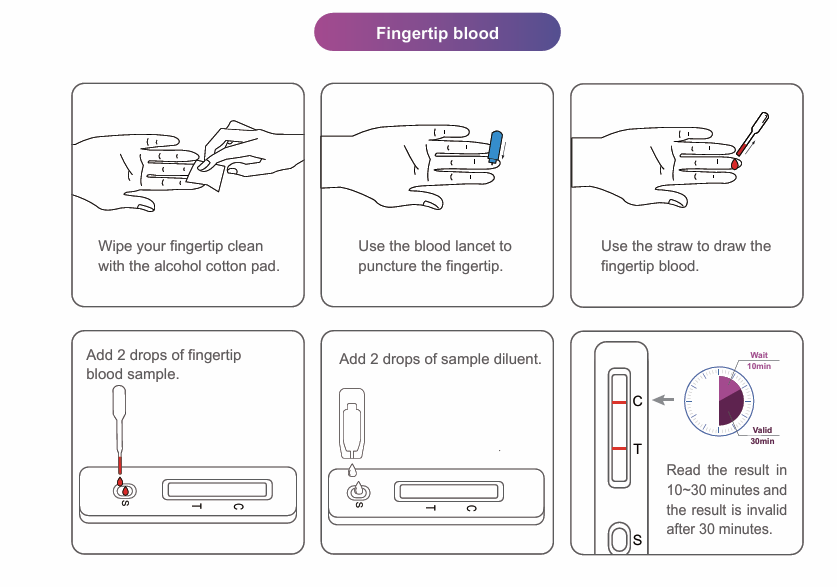 Fingertip blood

Wipe your fingertip clean with the alcohol cotton pad.

Use the blood lancet to puncture the fingertip.

Use the straw to draw the fingertip blood.

Add 2 drops of fingertip blood sample.

S T C

Add 2 drops of sample diluent.

S T C

C

T

S

Wait 10min

Valid 30min

Read the result in 10~30 minutes and the result is invalid after 30 minutes.